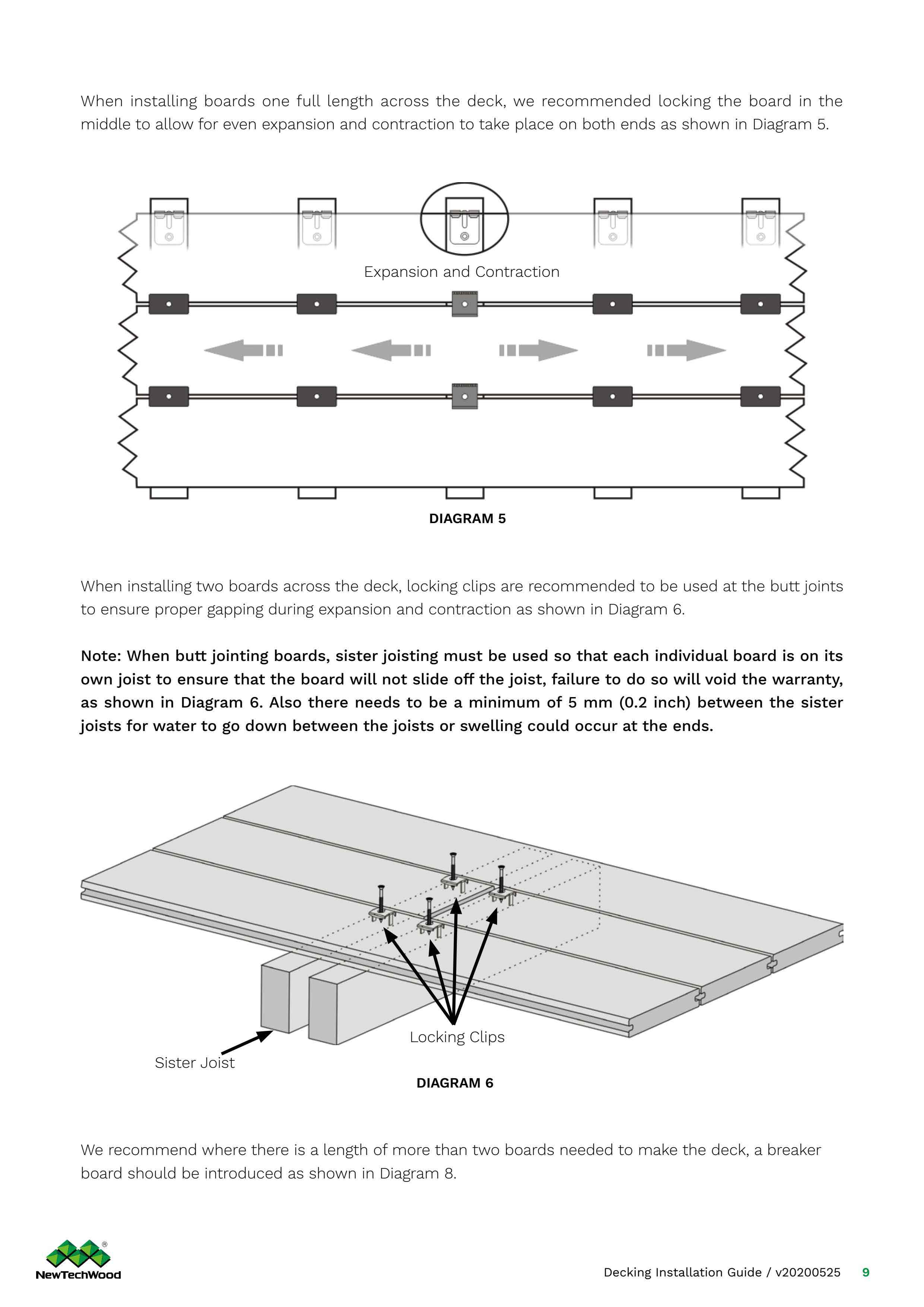 When installing boards one full length across the deck, we recommended locking the board in the middle to allow for even expansion and contraction to take place on both ends as shown in Diagram 5.

Expansion and Contraction

DIAGRAM 5

When installing two boards across the deck, locking clips are recommended to be used at the butt joints to ensure proper gapping during expansion and contraction as shown in Diagram 6.

Note: When butt jointing boards, sister joisting must be used so that each individual board is on its own joist to ensure that the board will not slide off the joist, failure to do so will void the warranty, as shown in Diagram 6. Also there needs to be a minimum of 5 mm (0.2 inch) between the sister joists for water to go down between the joists or swelling could occur at the ends.

Locking Clips

Sister Joist

DIAGRAM 6

We recommend where there is a length of more than two boards needed to make the deck, a breaker board should be introduced as shown in Diagram 8.

NewTechWood®

Decking Installation Guide / v20200525 9